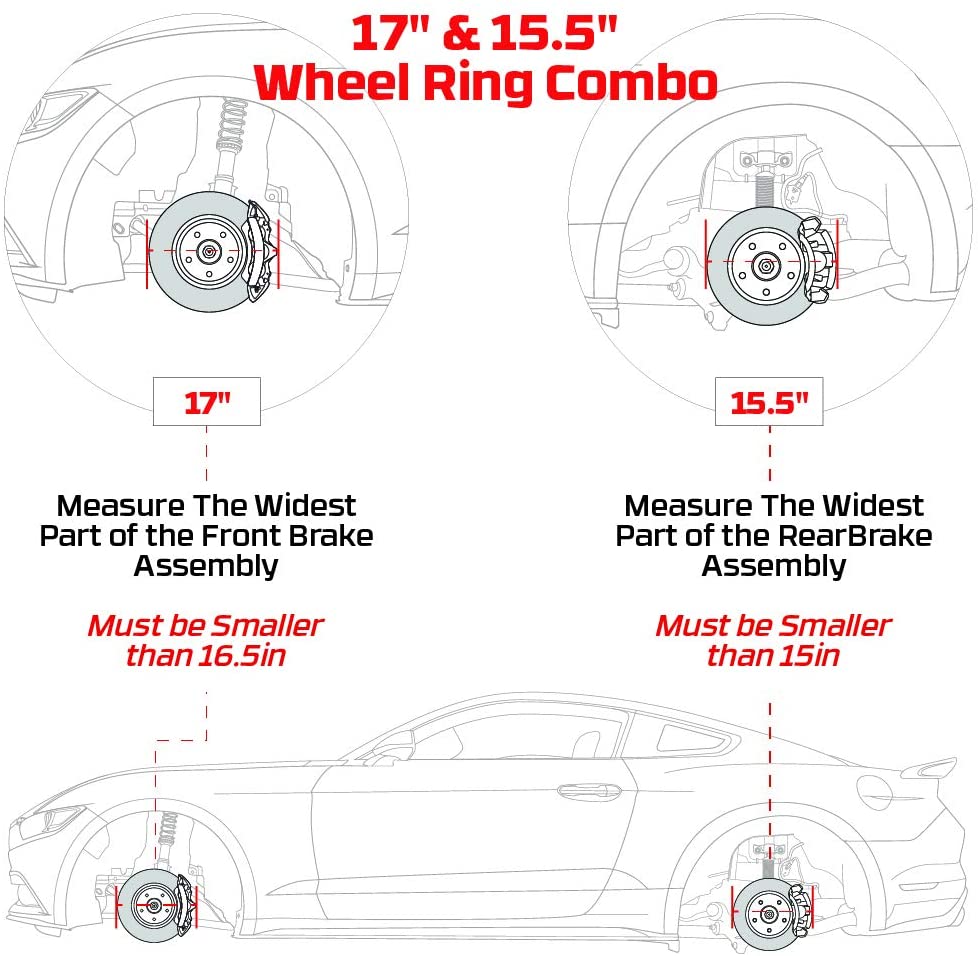 17" & 15.5"
Wheel Ring Combo

17"

Measure The Widest Part of the Front Brake Assembly

Must be Smaller than 16.5in

15.5"

Measure The Widest Part of the RearBrake Assembly

Must be Smaller than 15in